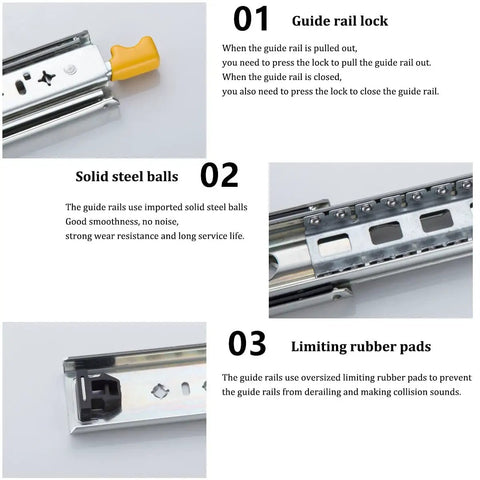 01 Guide rail lock

When the guide rail is pulled out,
you need to press the lock to pull the guide rail out.
When the guide rail is closed,
you also need to press the lock to close the guide rail.

Solid steel balls 02

The guide rails use imported solid steel balls
Good smoothness, no noise,
strong wear resistance and long service life.

03 Limiting rubber pads

The guide rails use oversized limiting rubber pads to prevent the guide rails from derailing and making collision sounds.