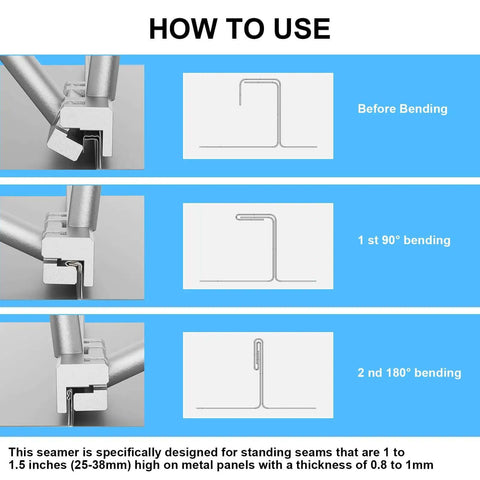 HOW TO USE

Before Bending

1 st 90° bending

2 nd 180° bending

This seamer is specifically designed for standing seams that are 1 to 1.5 inches (25-38mm) high on metal panels with a thickness of 0.8 to 1mm