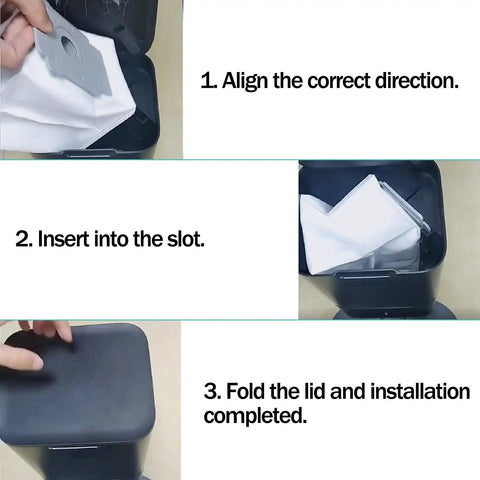 1. Align the correct direction.

2. Insert into the slot.

3. Fold the lid and installation completed.