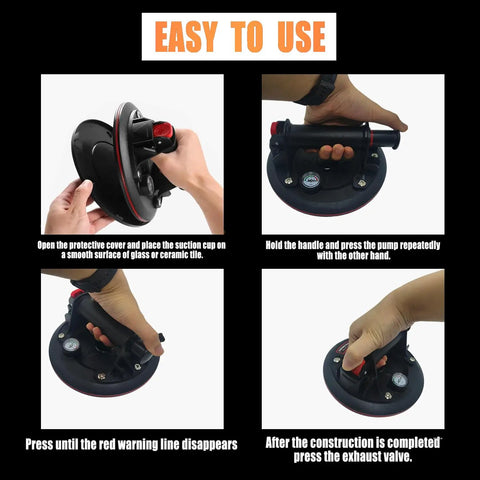 EASY TO USE

Open the protective cover and place the suction cup on a smooth surface of glass or ceramic tile.

Hold the handle and press the pump repeatedly with the other hand.

Press until the red warning line disappears

After the construction is completed press the exhaust valve.