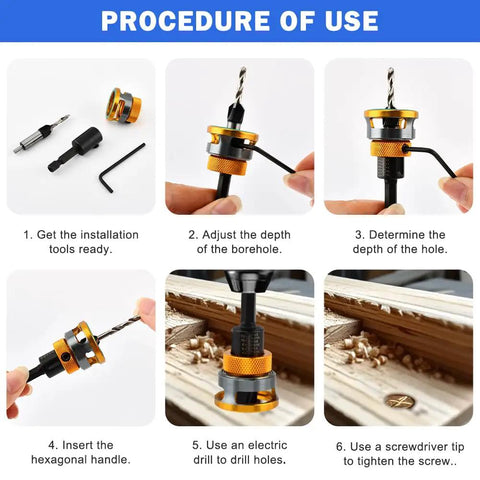 PROCEDURE OF USE

1. Get the installation tools ready.

2. Adjust the depth of the borehole.

3. Determine the depth of the hole.

4. Insert the hexagonal handle.

5. Use an electric drill to drill holes.

6. Use a screwdriver tip to tighten the screw..