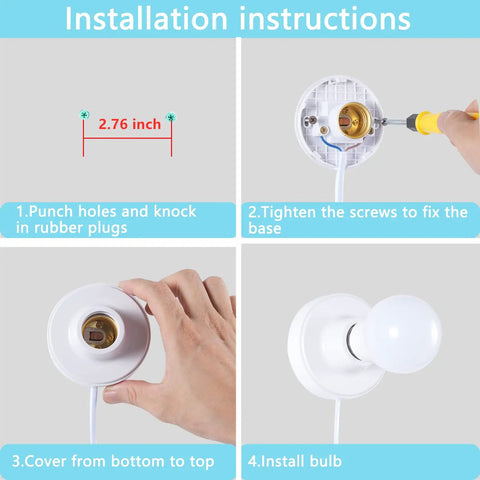 Installation instructions

2.76 inch

1.Punch holes and knock in rubber plugs

2.Tighten the screws to fix the base

3.Cover from bottom to top

4.Install bulb