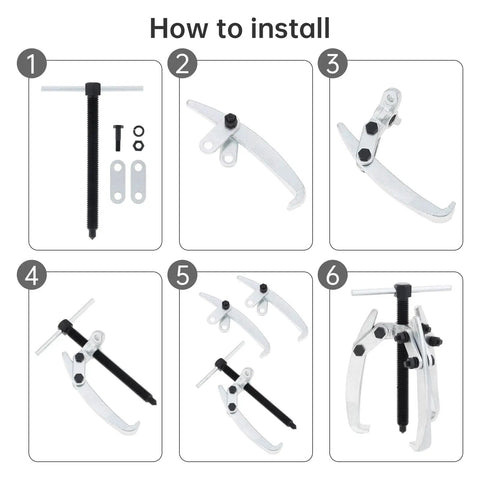 How to install

1

2

3

4

5

6