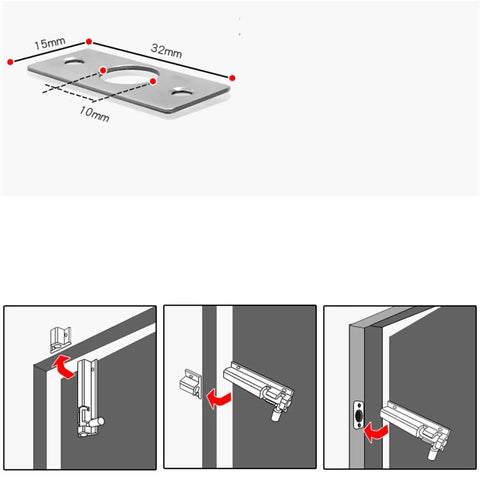 15mm
32mm
10mm