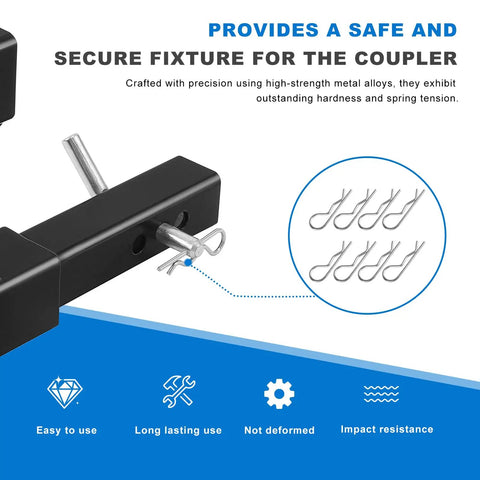 PROVIDES A SAFE AND
SECURE FIXTURE FOR THE COUPLER

Crafted with precision using high-strength metal alloys, they exhibit outstanding hardness and spring tension.

Easy to use

Long lasting use

Not deformed

Impact resistance