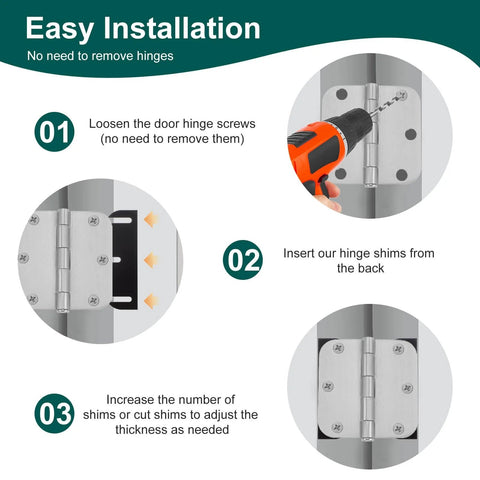 Easy Installation

No need to remove hinges

01

Loosen the door hinge screws (no need to remove them)

02

Insert our hinge shims from the back

03

Increase the number of shims or cut shims to adjust the thickness as needed