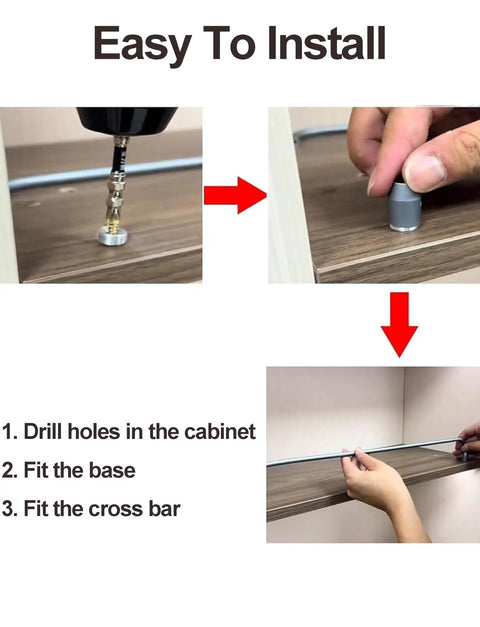 Easy To Install

1. Drill holes in the cabinet

2. Fit the base

3. Fit the cross bar