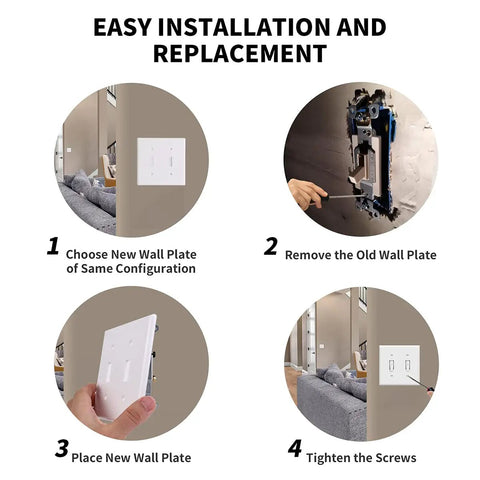 EASY INSTALLATION AND REPLACEMENT

1 Choose New Wall Plate of Same Configuration

2 Remove the Old Wall Plate

3 Place New Wall Plate

4 Tighten the Screws