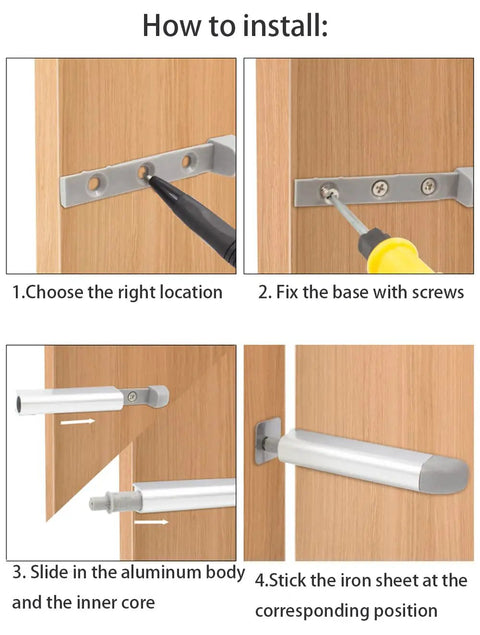 How to install:

1.Choose the right location

2. Fix the base with screws

3. Slide in the aluminum body and the inner core

4.Stick the iron sheet at the corresponding position