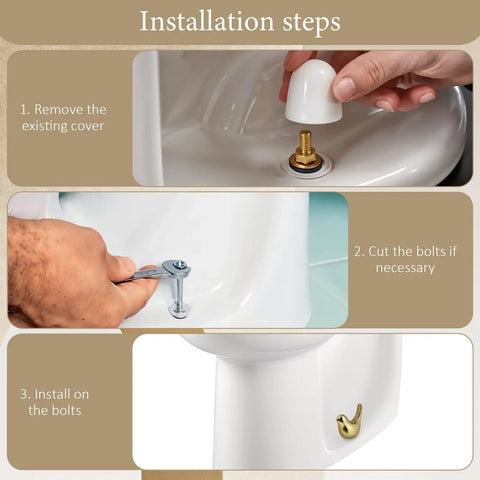 Installation steps

1. Remove the existing cover

2. Cut the bolts if necessary

3. Install on the bolts