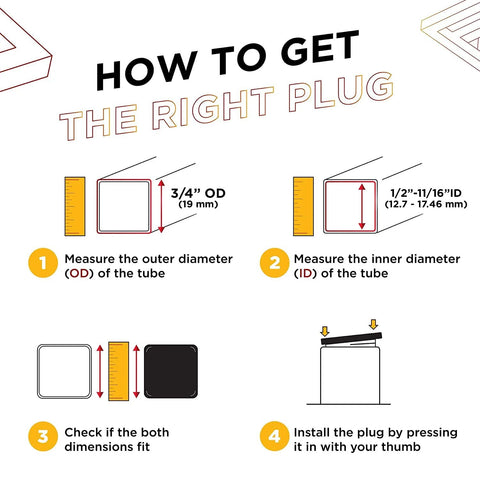 HOW TO GET
THE RIGHT PLUG

3/4" OD
(19 mm)

1/2"-11/16"ID
(12.7 - 17.46 mm)

1 Measure the outer diameter (OD) of the tube

2 Measure the inner diameter (ID) of the tube

3 Check if the both dimensions fit

4 Install the plug by pressing it in with your thumb