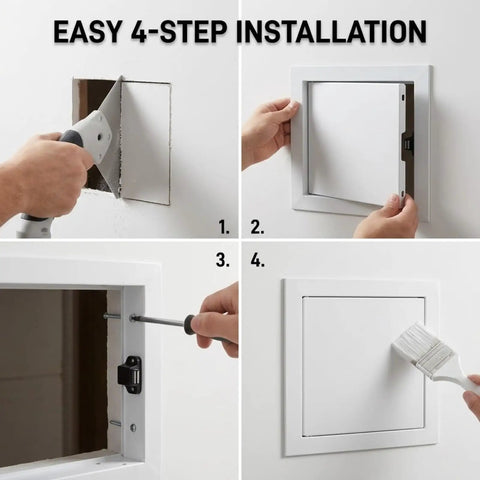 EASY 4-STEP INSTALLATION

1.

2.

3.

4.