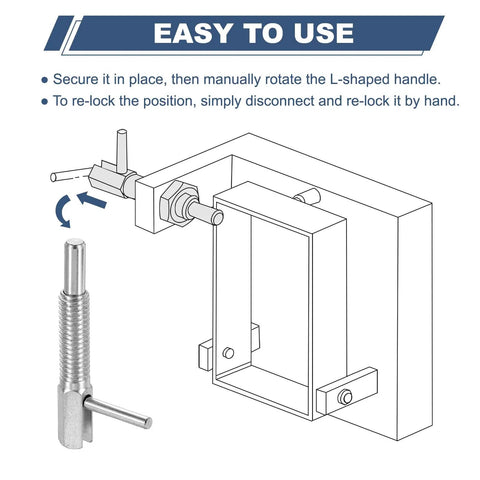 EASY TO USE

● Secure it in place, then manually rotate the L-shaped handle.
● To re-lock the position, simply disconnect and re-lock it by hand.