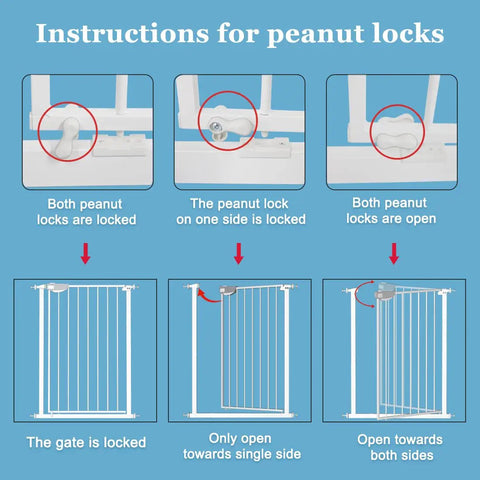 Instructions for peanut locks

Both peanut locks are locked

The peanut lock on one side is locked

Both peanut locks are open

The gate is locked

Only open towards single side

Open towards both sides