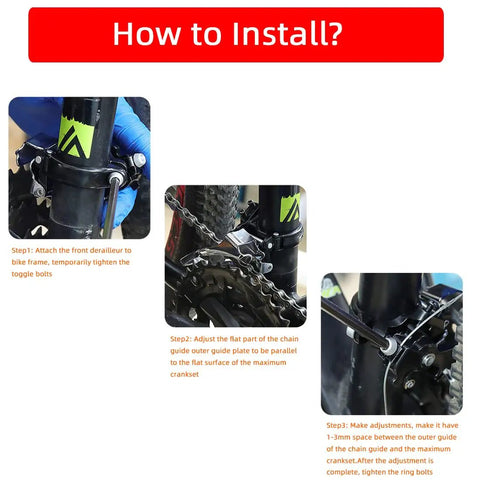 How to Install?

Step1: Attach the front derailleur to bike frame, temporarily tighten the toggle bolts

Step2: Adjust the flat part of the chain guide outer guide plate to be parallel to the flat surface of the maximum crankset

Step3: Make adjustments, make it have 1-3mm space between the outer guide of the chain guide and the maximum crankset.After the adjustment is complete, tighten the ring bolts