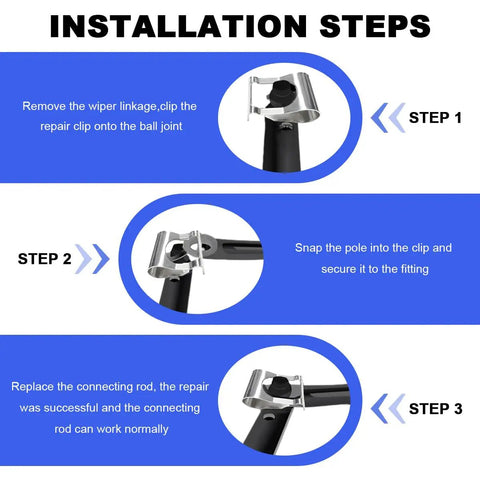 INSTALLATION STEPS

Remove the wiper linkage,clip the repair clip onto the ball joint

STEP 1

STEP 2

Snap the pole into the clip and secure it to the fitting

Replace the connecting rod, the repair was successful and the connecting rod can work normally

STEP 3