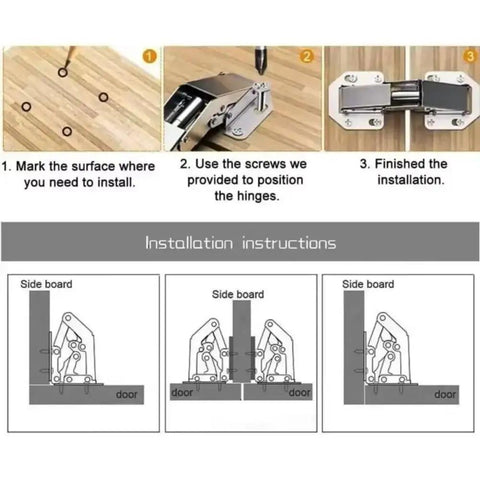 1

2

3

1. Mark the surface where you need to install.

2. Use the screws we provided to position the hinges.

3. Finished the installation.

Installation instructions

Side board

door

Side board

door

door

Side board

door