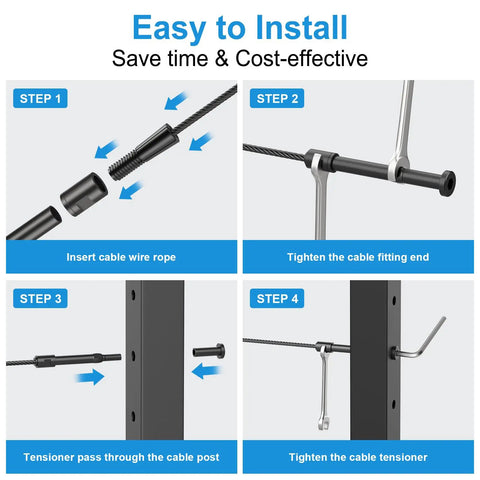 Easy to Install
Save time & Cost-effective

STEP 1
Insert cable wire rope

STEP 2
Tighten the cable fitting end

STEP 3
Tensioner pass through the cable post

STEP 4
Tighten the cable tensioner