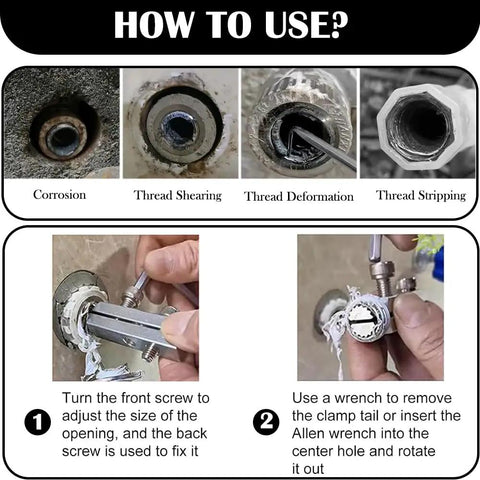 HOW TO USE?

Corrosion

Thread Shearing

Thread Deformation

Thread Stripping

1 Turn the front screw to adjust the size of the opening, and the back screw is used to fix it

2 Use a wrench to remove the clamp tail or insert the Allen wrench into the center hole and rotate it out