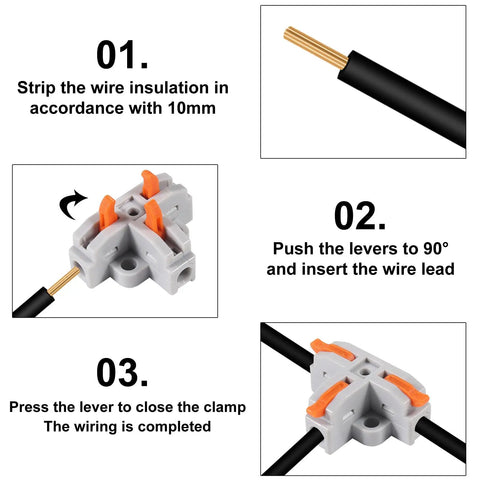 01.
Strip the wire insulation in accordance with 10mm

02.
Push the levers to 90° and insert the wire lead

03.
Press the lever to close the clamp
The wiring is completed