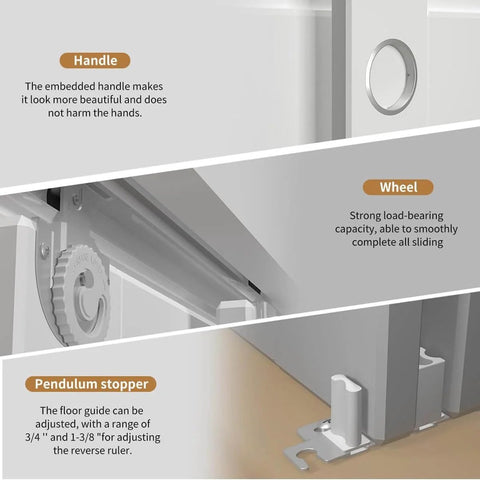 Handle

The embedded handle makes it look more beautiful and does not harm the hands.

Wheel

Strong load-bearing capacity, able to smoothly complete all sliding

Pendulum stopper

The floor guide can be adjusted, with a range of 3/4 '' and 1-3/8 "for adjusting the reverse ruler.