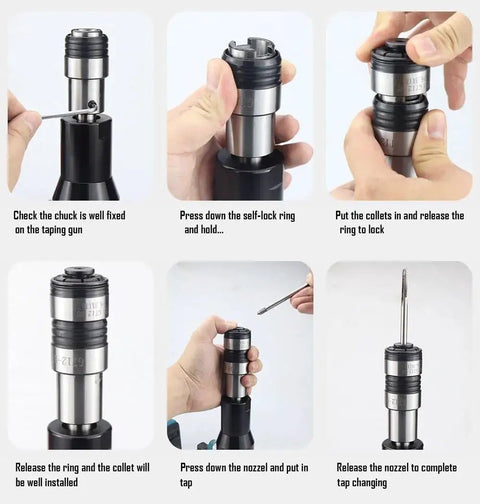 Check the chuck is well fixed on the taping gun

Press down the self-lock ring and hold...

Put the collets in and release the ring to lock

Release the ring and the collet will be well installed

Press down the nozzel and put in tap

Release the nozzel to complete tap changing