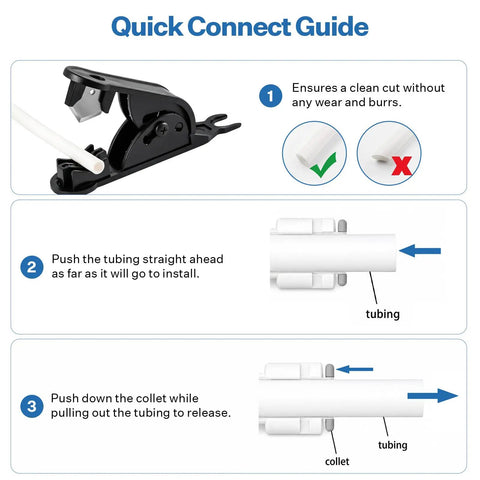 Quick Connect Guide

1 Ensures a clean cut without any wear and burrs.

2 Push the tubing straight ahead as far as it will go to install.

tubing

3 Push down the collet while pulling out the tubing to release.

tubing

collet