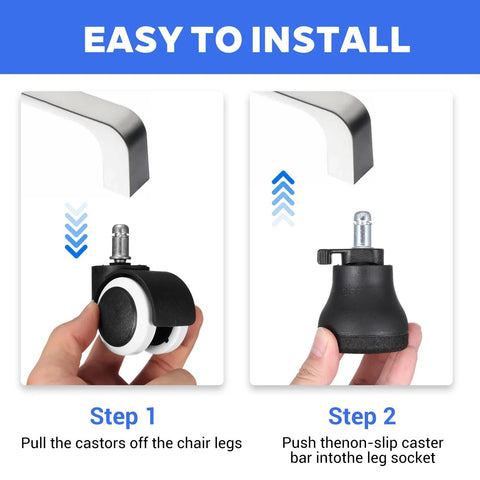 EASY TO INSTALL

Step 1
Pull the castors off the chair legs

Step 2
Push thenon-slip caster bar intothe leg socket