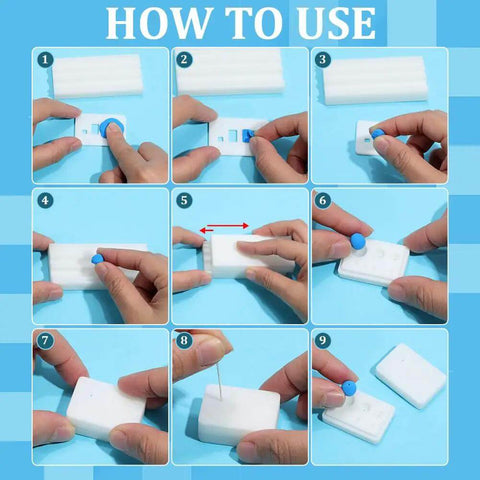 HOW TO USE

1

2

3

4

5

6

7

8

9