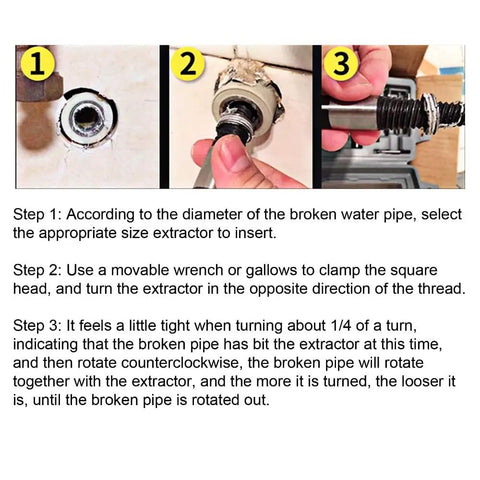 1

2

3

Step 1: According to the diameter of the broken water pipe, select the appropriate size extractor to insert.

Step 2: Use a movable wrench or gallows to clamp the square head, and turn the extractor in the opposite direction of the thread.

Step 3: It feels a little tight when turning about 1/4 of a turn, indicating that the broken pipe has bit the extractor at this time, and then rotate counterclockwise, the broken pipe will rotate together with the extractor, and the more it is turned, the looser it is, until the broken pipe is rotated out.