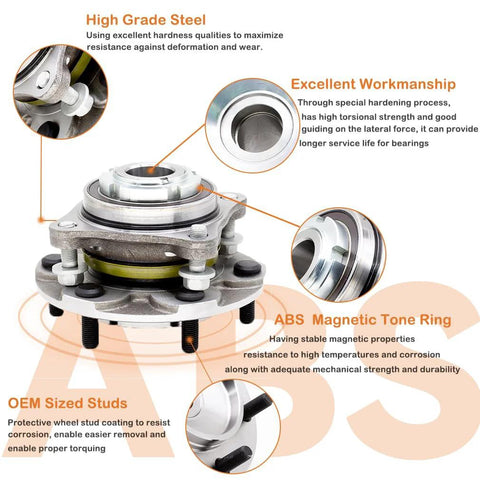 High Grade Steel
Using excellent hardness qualities to maximize resistance against deformation and wear.

Excellent Workmanship
Through special hardening process, has high torsional strength and good guiding on the lateral force, it can provide longer service life for bearings

ABS Magnetic Tone Ring
Having stable magnetic properties resistance to high temperatures and corrosion along with adequate mechanical strength and durability

OEM Sized Studs
Protective wheel stud coating to resist corrosion, enable easier removal and enable proper torquing

ABS