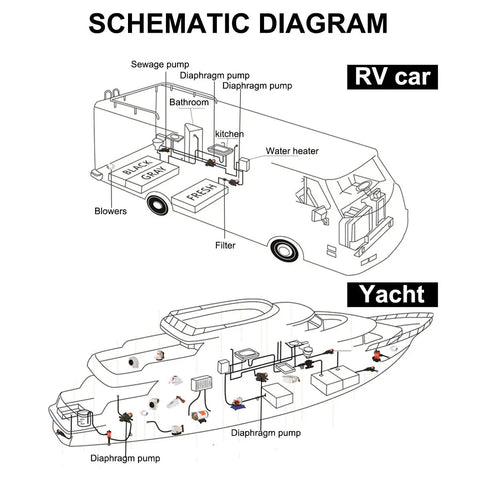 SCHEMATIC DIAGRAM

RV car

Sewage pump
Diaphragm pump
Diaphragm pump
Bathroom
kitchen
Water heater
BLACK
GRAY
FRESH
Blowers
Filter

Yacht

Diaphragm pump
Diaphragm pump