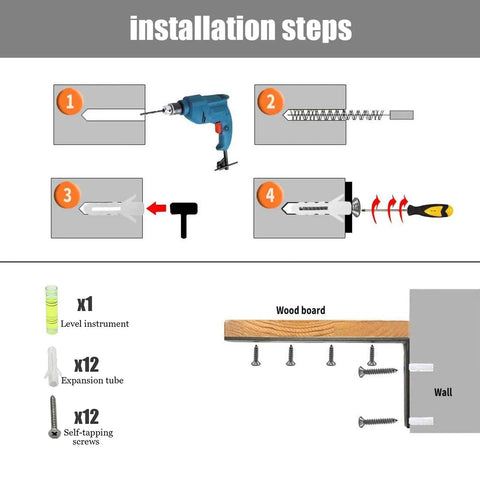 installation steps

1

2

3

4

x1
Level instrument

x12
Expansion tube

x12
Self-tapping screws

Wood board

Wall