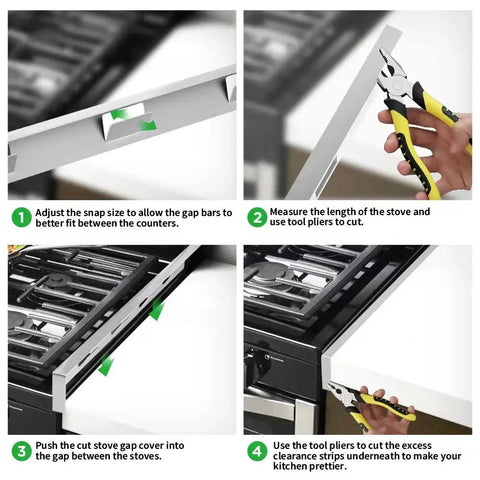 1 Adjust the snap size to allow the gap bars to better fit between the counters.

2 Measure the length of the stove and use tool pliers to cut.

3 Push the cut stove gap cover into the gap between the stoves.

4 Use the tool pliers to cut the excess clearance strips underneath to make your kitchen prettier.