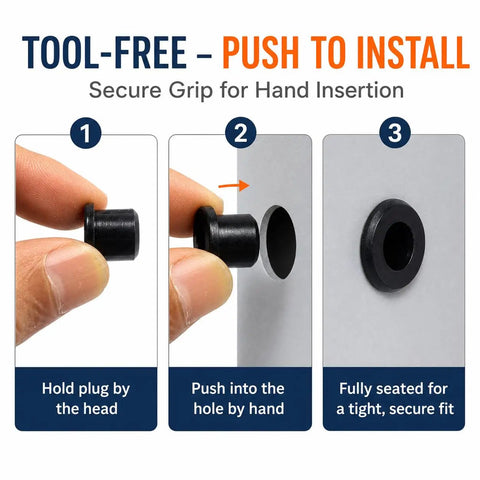 TOOL-FREE – PUSH TO INSTALL
Secure Grip for Hand Insertion

1
Hold plug by the head

2
Push into the hole by hand

3
Fully seated for a tight, secure fit