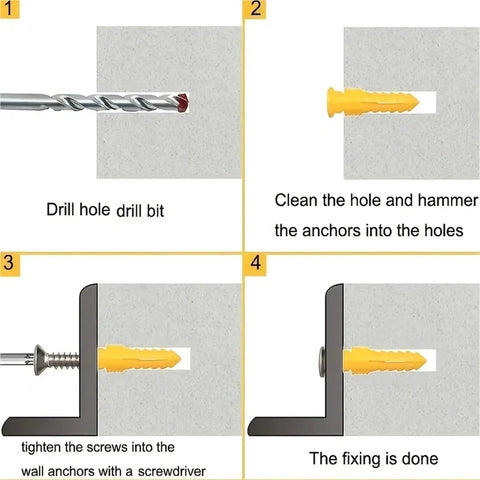 1

Drill hole drill bit

2

Clean the hole and hammer the anchors into the holes

3

tighten the screws into the wall anchors with a screwdriver

4

The fixing is done