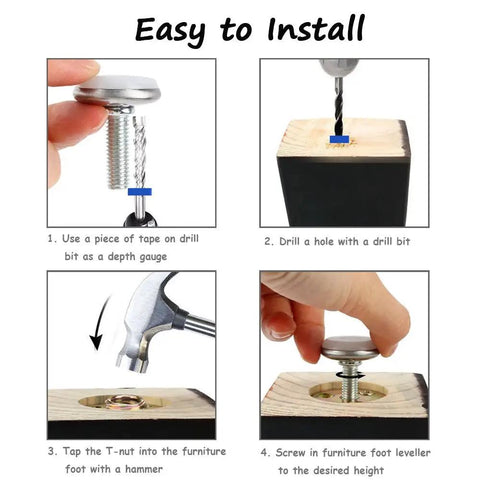 Easy to Install

1. Use a piece of tape on drill bit as a depth gauge

2. Drill a hole with a drill bit

3. Tap the T-nut into the furniture foot with a hammer

4. Screw in furniture foot leveller to the desired height