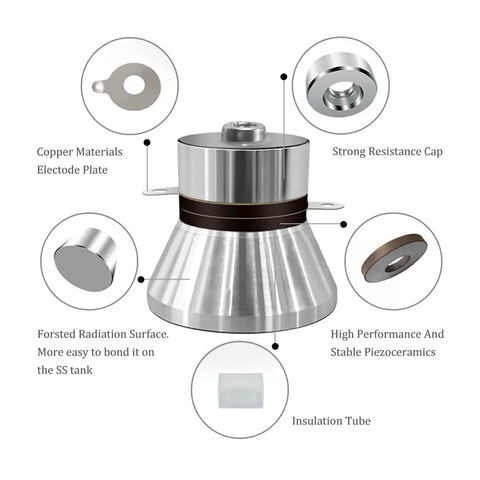 Copper Materials
Electode Plate

Strong Resistance Cap

Forsted Radiation Surface.
More easy to bond it on
the SS tank

High Performance And
Stable Piezoceramics

Insulation Tube