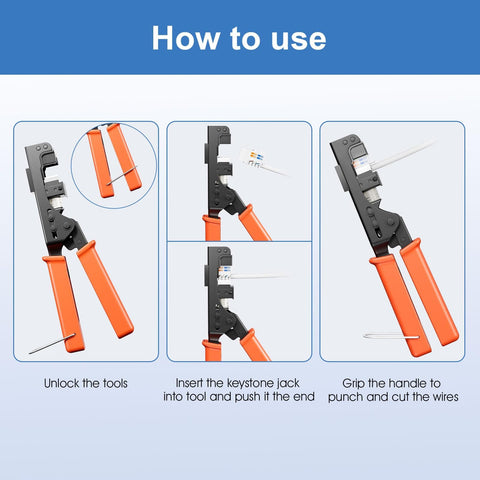 How to use

Unlock the tools

Insert the keystone jack into tool and push it the end

Grip the handle to punch and cut the wires