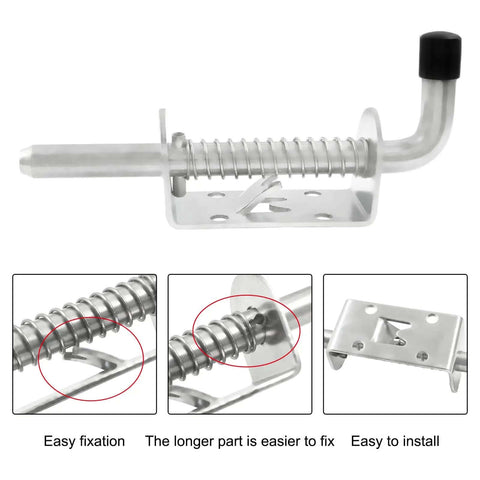 Easy fixation

The longer part is easier to fix

Easy to install