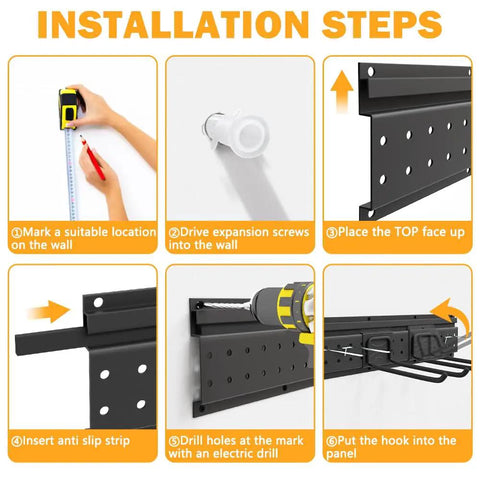 INSTALLATION STEPS

①Mark a suitable location on the wall

②Drive expansion screws into the wall

③Place the TOP face up

④Insert anti slip strip

⑤Drill holes at the mark with an electric drill

⑥Put the hook into the panel