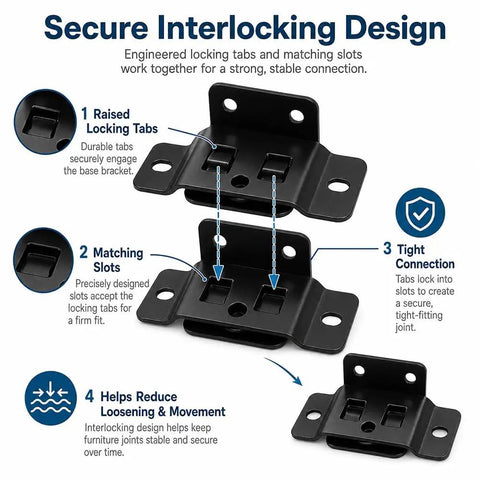 Secure Interlocking Design

Engineered locking tabs and matching slots work together for a strong, stable connection.

1 Raised Locking Tabs

Durable tabs securely engage the base bracket.

2 Matching Slots

Precisely designed slots accept the locking tabs for a firm fit.

3 Tight Connection

Tabs lock into slots to create a secure, tight-fitting joint.

4 Helps Reduce Loosening & Movement

Interlocking design helps keep furniture joints stable and secure over time.