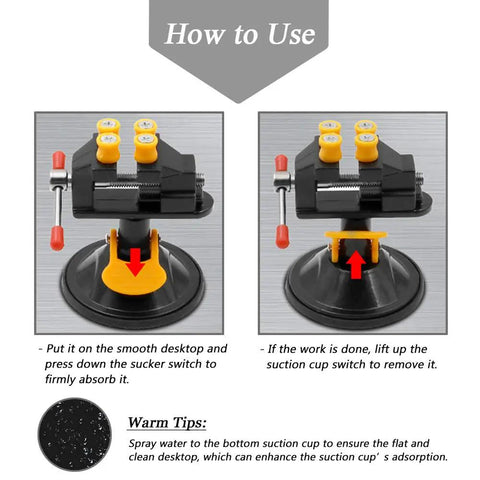 How to Use

- Put it on the smooth desktop and press down the sucker switch to firmly absorb it.

- If the work is done, lift up the suction cup switch to remove it.

Warm Tips:

Spray water to the bottom suction cup to ensure the flat and clean desktop, which can enhance the suction cup' s adsorption.