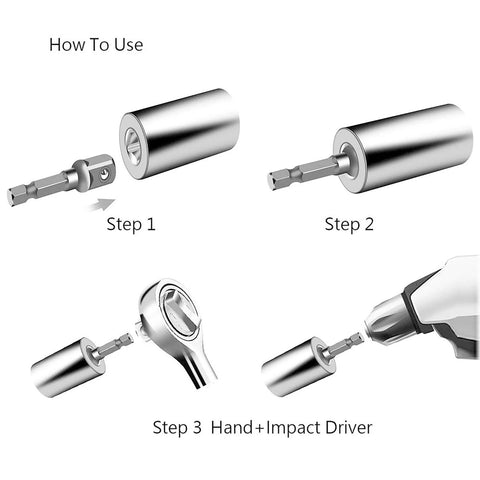 How To Use

Step 1

Step 2

Step 3 Hand+Impact Driver