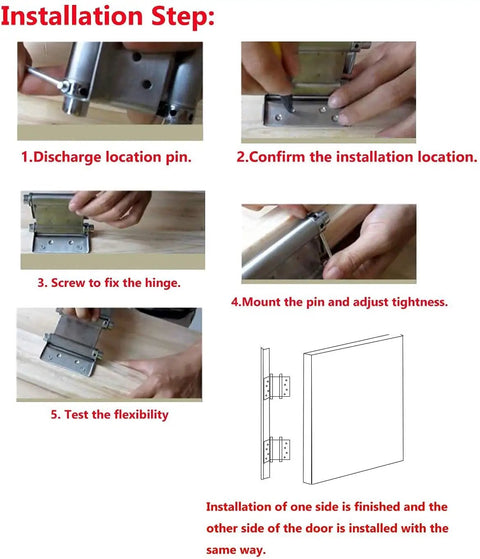 Installation Step:

1.Discharge location pin.

2.Confirm the installation location.

3. Screw to fix the hinge.

4.Mount the pin and adjust tightness.

5. Test the flexibility

Installation of one side is finished and the other side of the door is installed with the same way.