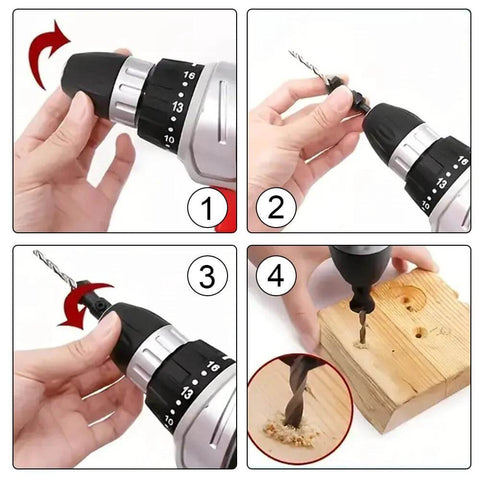 16
13
10
1

16
13
10
2

3
16
13
10

4