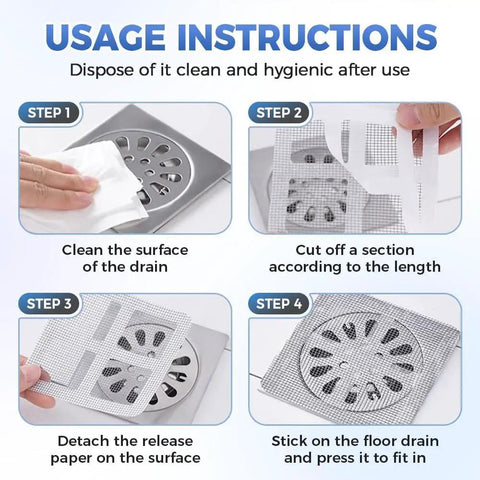 USAGE INSTRUCTIONS

Dispose of it clean and hygienic after use

STEP 1

Clean the surface of the drain

STEP 2

Cut off a section according to the length

STEP 3

Detach the release paper on the surface

STEP 4

Stick on the floor drain and press it to fit in