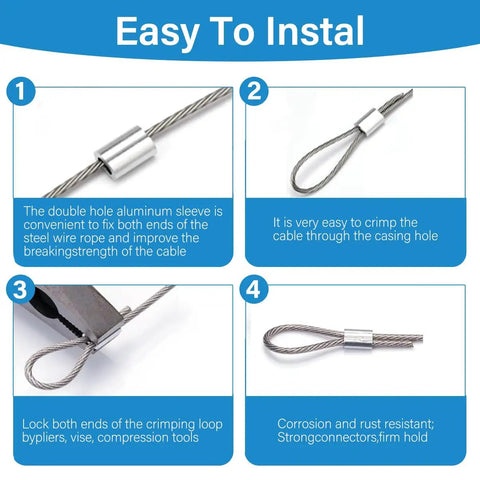 Easy To Instal

1

The double hole aluminum sleeve is convenient to fix both ends of the steel wire rope and improve the breakingstrength of the cable

2

It is very easy to crimp the cable through the casing hole

3

Lock both ends of the crimping loop bypliers, vise, compression tools

4

Corrosion and rust resistant; Strongconnectors,firm hold