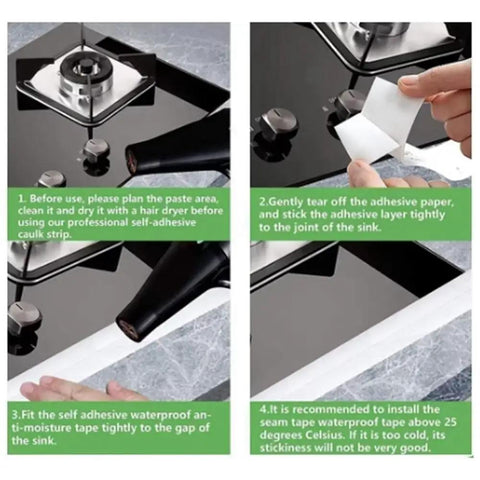 1. Before use, please plan the paste area, clean it and dry it with a hair dryer before using our professional self-adhesive caulk strip.

2.Gently tear off the adhesive paper, and stick the adhesive layer tightly to the joint of the sink.

3.Fit the self adhesive waterproof anti-moisture tape tightly to the gap of the sink.

4.It is recommended to install the seam tape waterproof tape above 25 degrees Celsius. If it is too cold, its stickiness will not be very good.