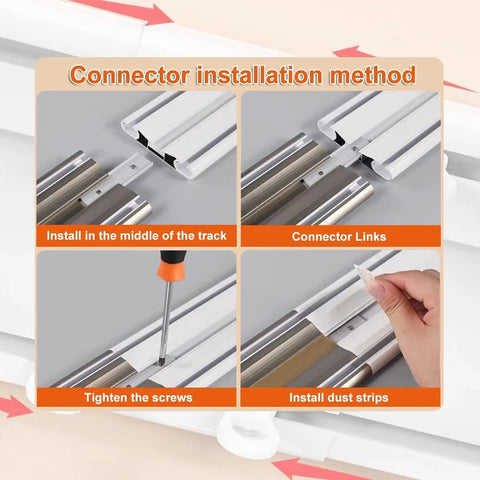 Connector installation method

Install in the middle of the track

Connector Links

Tighten the screws

Install dust strips